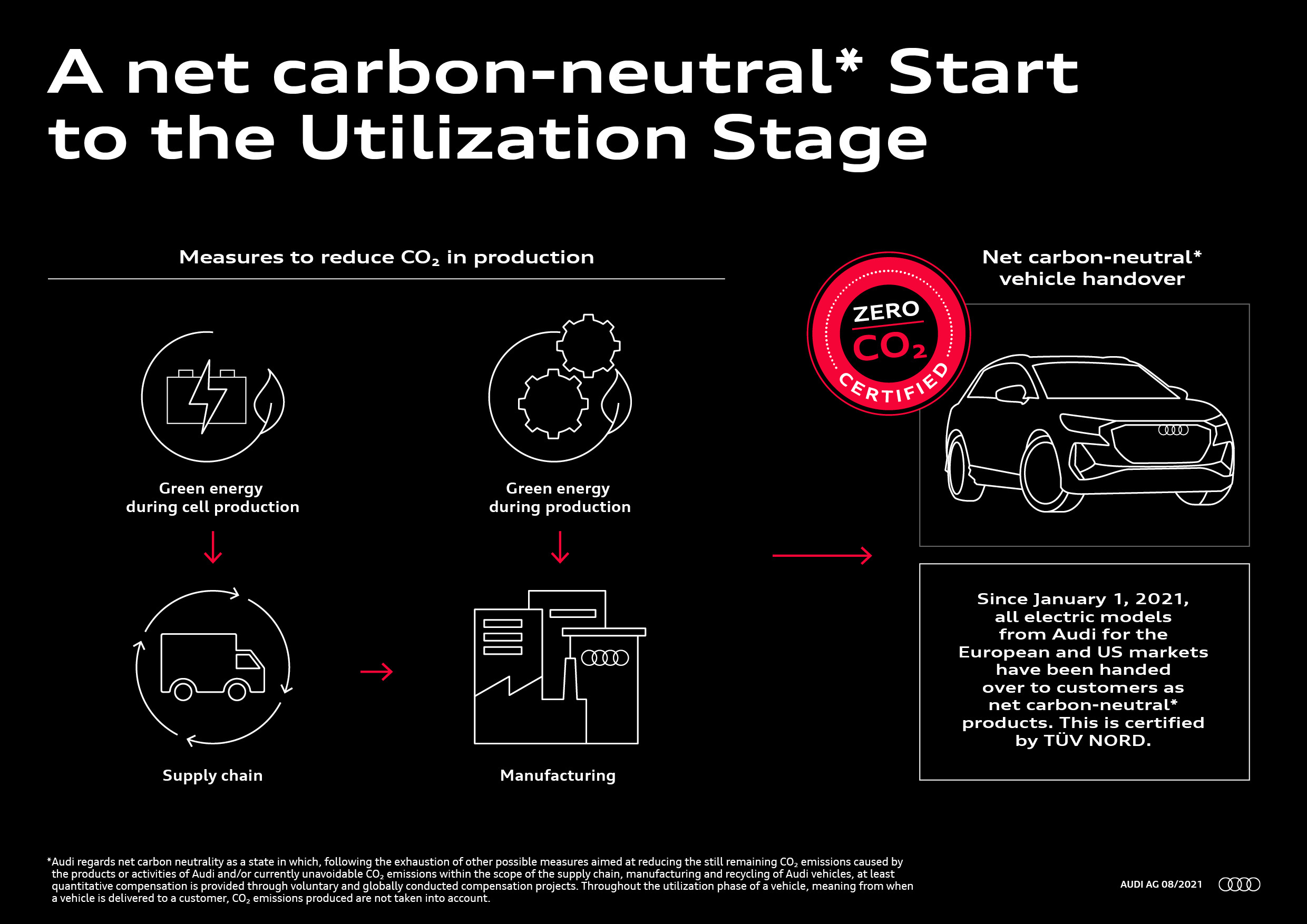 A net carbon-neutral* Start to the Utilization Stage

Measures to reduce $CO_2$ in production

Green energy during cell production

Green energy during production

Supply chain

Manufacturing

Net carbon-neutral* vehicle handover

ZERO $CO_2$ CERTIFIED

Since January 1, 2021, all electric models from Audi for the European and US markets have been handed over to customers as net carbon-neutral* products. This is certified by TÜV NORD.

*Audi regards net carbon neutrality as a state in which, following the exhaustion of other possible measures aimed at reducing the still remaining $CO_2$ emissions caused by the products or activities of Audi and/or currently unavoidable $CO_2$ emissions within the scope of the supply chain, manufacturing and recycling of Audi vehicles, at least quantitative compensation is provided through voluntary and globally conducted compensation projects. Throughout the utilization phase of a vehicle, meaning from when a vehicle is delivered to a customer, $CO_2$ emissions produced are not taken into account.

AUDI AG 08/2021